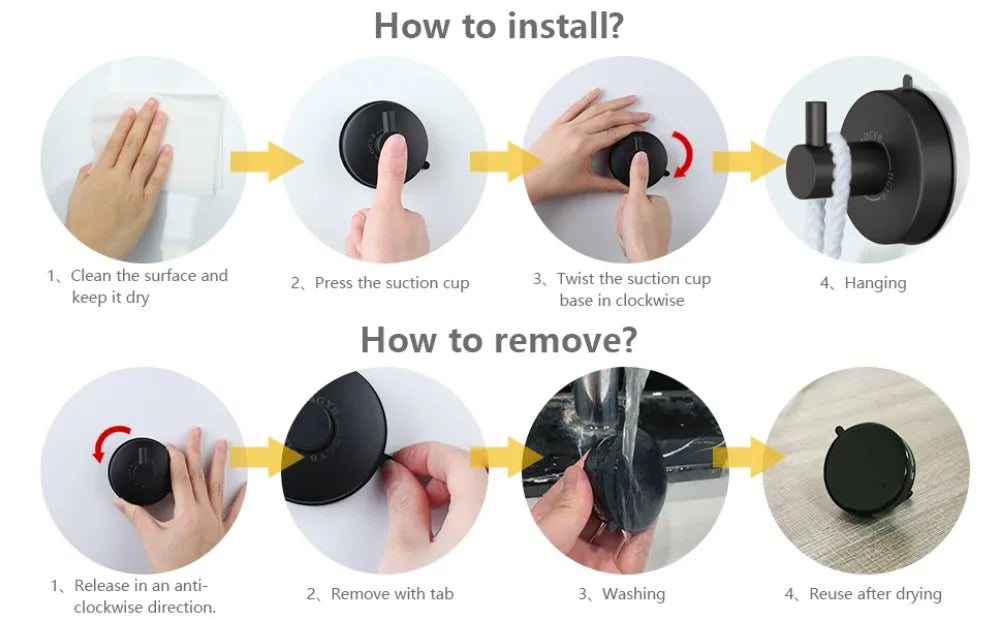 How to install?

1、Clean the surface and keep it dry

2、Press the suction cup

3、Twist the suction cup base in clockwise

4、Hanging

How to remove?

1、Release in an anti-clockwise direction.

2、Remove with tab

3、Washing

4、Reuse after drying