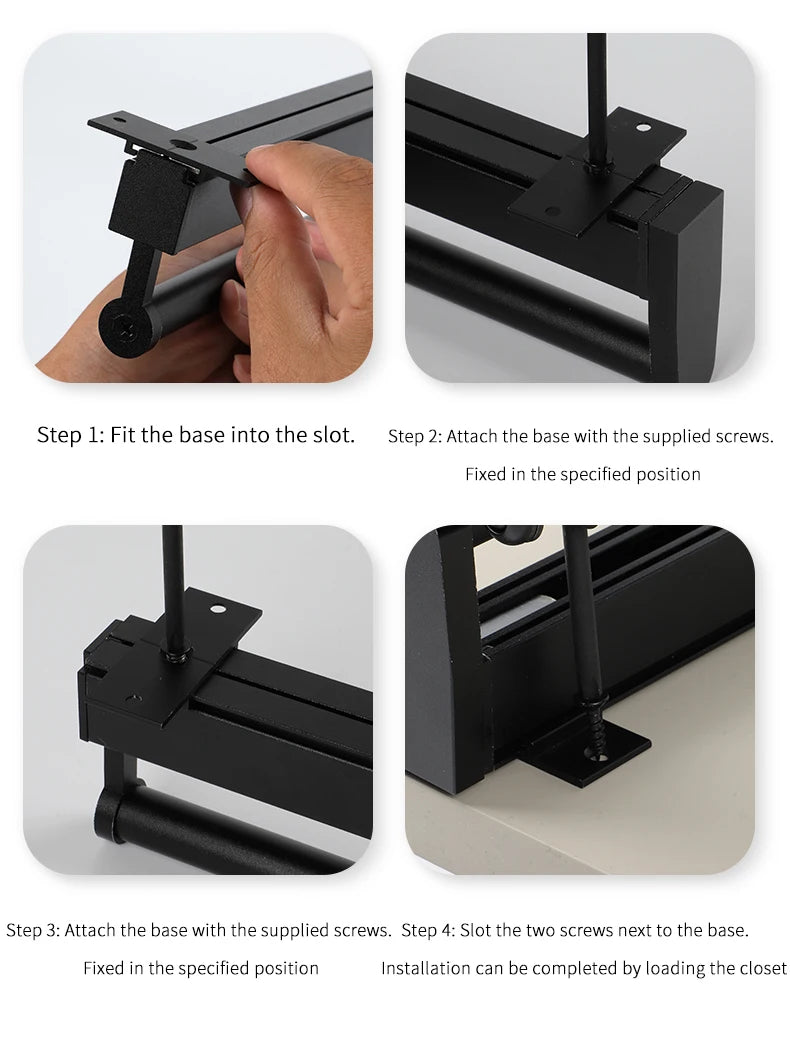 Step 1: Fit the base into the slot.

Step 2: Attach the base with the supplied screws.
Fixed in the specified position

Step 3: Attach the base with the supplied screws.
Fixed in the specified position

Step 4: Slot the two screws next to the base.
Installation can be completed by loading the closet