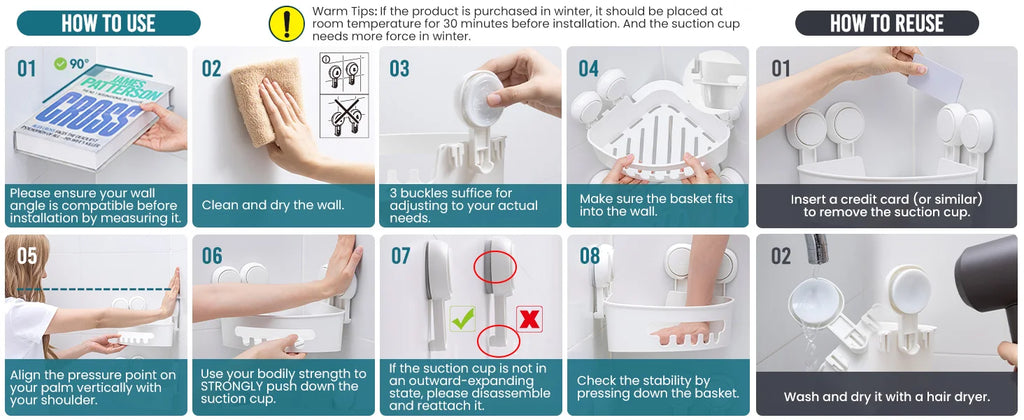 HOW TO USE

Warm Tips: If the product is purchased in winter, it should be placed at room temperature for 30 minutes before installation. And the suction cup needs more force in winter.

HOW TO REUSE

01 90°
JAMES PATTERSON
CROSS

Please ensure your wall angle is compatible before installation by measuring it.

02

Clean and dry the wall.

03

3 buckles suffice for adjusting to your actual needs.

04

Make sure the basket fits into the wall.

01

Insert a credit card (or similar) to remove the suction cup.

05

Align the pressure point on your palm vertically with your shoulder.

06

Use your bodily strength to STRONGLY push down the suction cup.

07

If the suction cup is not in an outward-expanding state, please disassemble and reattach it.

08

Check the stability by pressing down the basket.

02

Wash and dry it with a hair dryer.