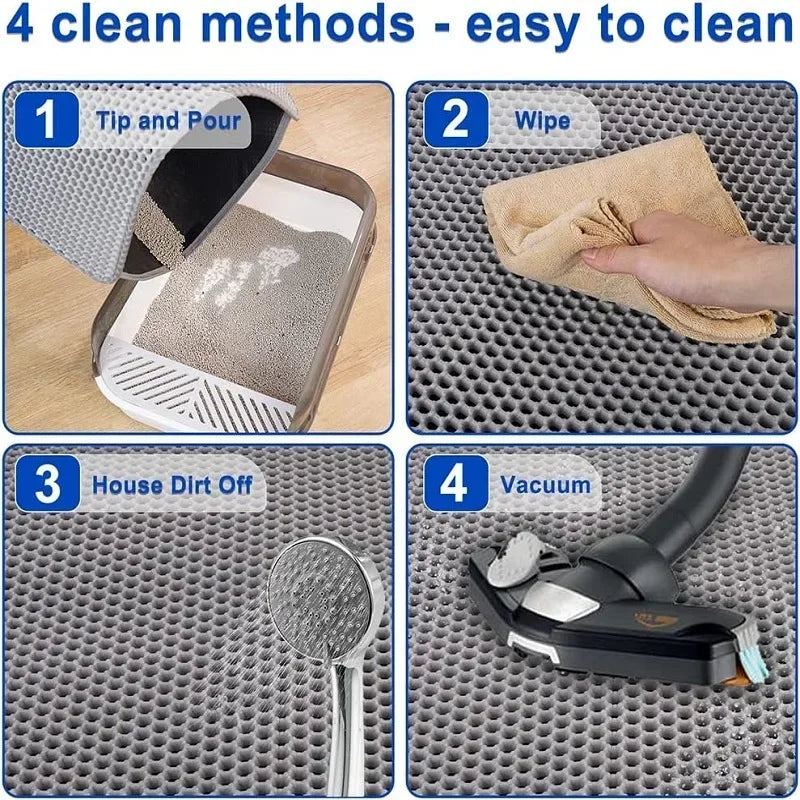 4 clean methods - easy to clean

1 Tip and Pour

2 Wipe

3 House Dirt Off

4 Vacuum