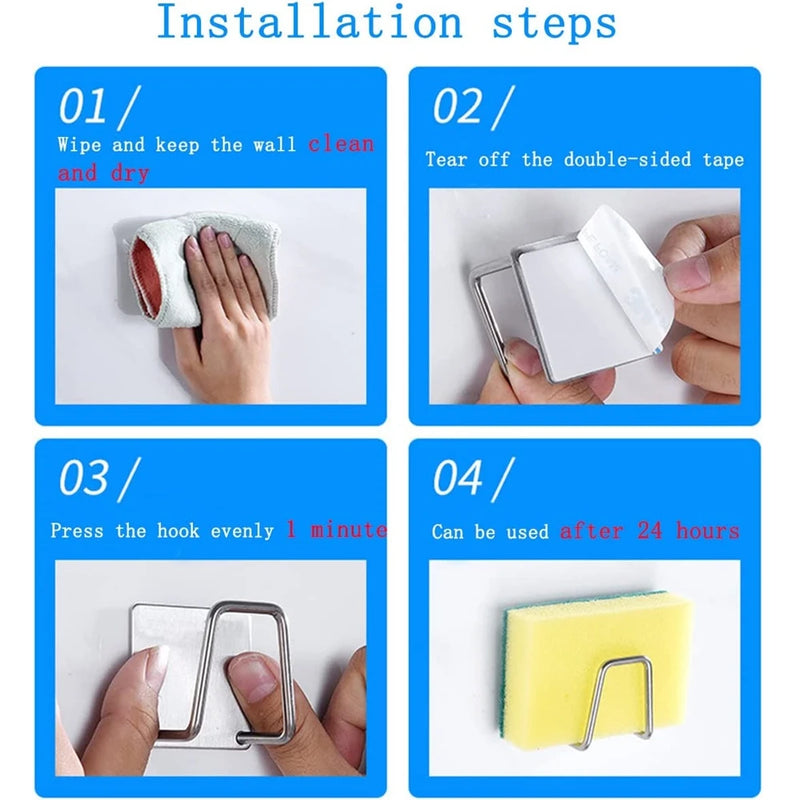 Installation steps

01/
Wipe and keep the wall clean and dry

02/
Tear off the double-sided tape

03/
Press the hook evenly 1 minute

04/
Can be used after 24 hours